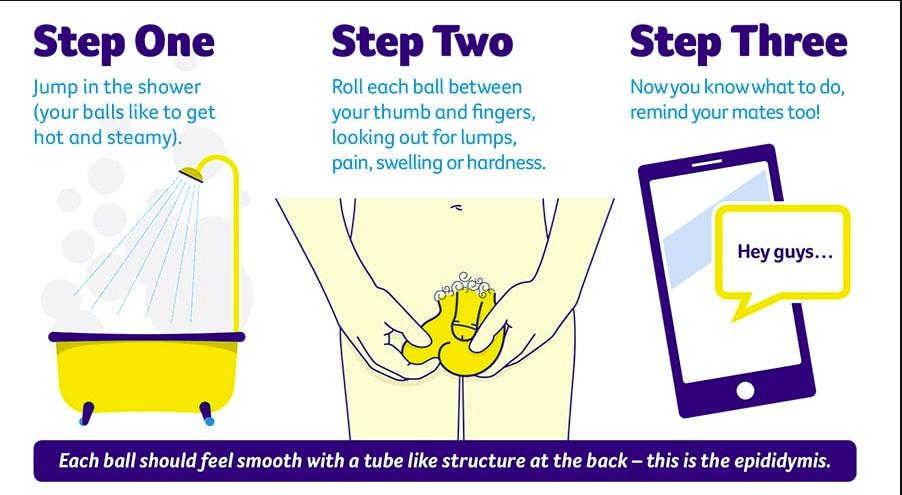 Step One
Jump in the shower (your balls like to get hot and steamy).

Step Two
Roll each ball between your thumb and fingers, looking out for lumps, pain, swelling or hardness.

Step Three
Now you know what to do, remind your mates too!

Hey guys...

Each ball should feel smooth with a tube like structure at the back – this is the epididymis.